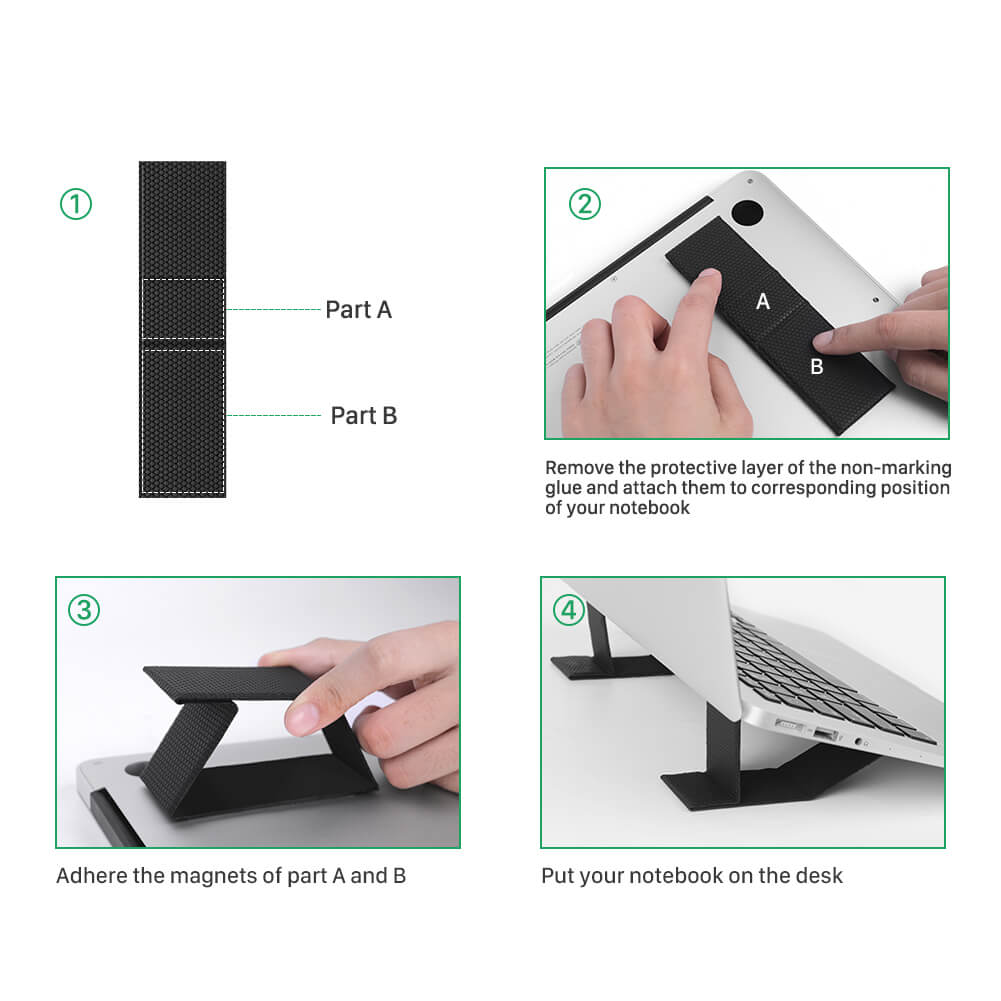 ①

Part A

Part B

②

A

B

Remove the protective layer of the non-marking glue and attach them to corresponding position of your notebook

③

Adhere the magnets of part A and B

④

Put your notebook on the desk