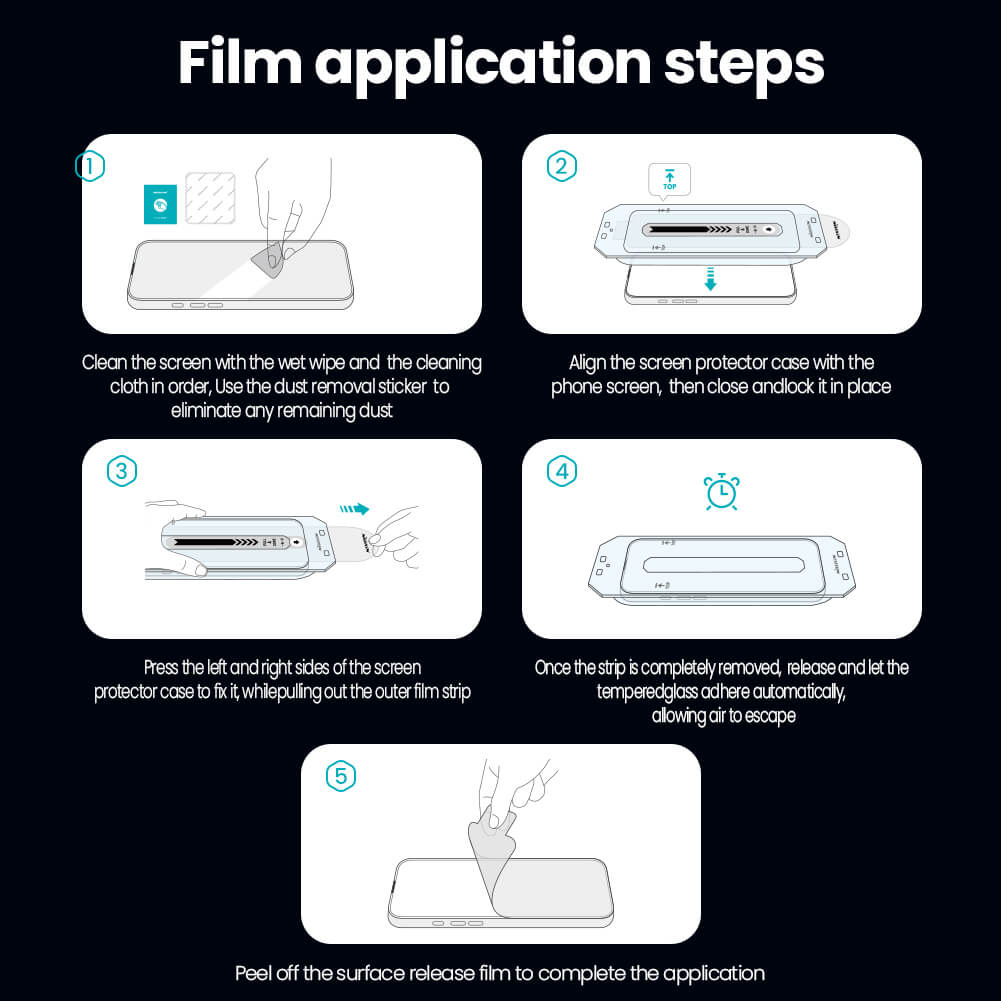 Film application steps

1

Clean the screen with the wet wipe and the cleaning cloth in order, Use the dust removal sticker to eliminate any remaining dust

2

TOP

Align the screen protector case with the phone screen, then close andlock it in place

3

Press the left and right sides of the screen protector case to fix it, whilepulling out the outer film strip

4

Once the strip is completely removed, release and let the temperedglass adhere automatically, allowing air to escape

5

Peel off the surface release film to complete the application