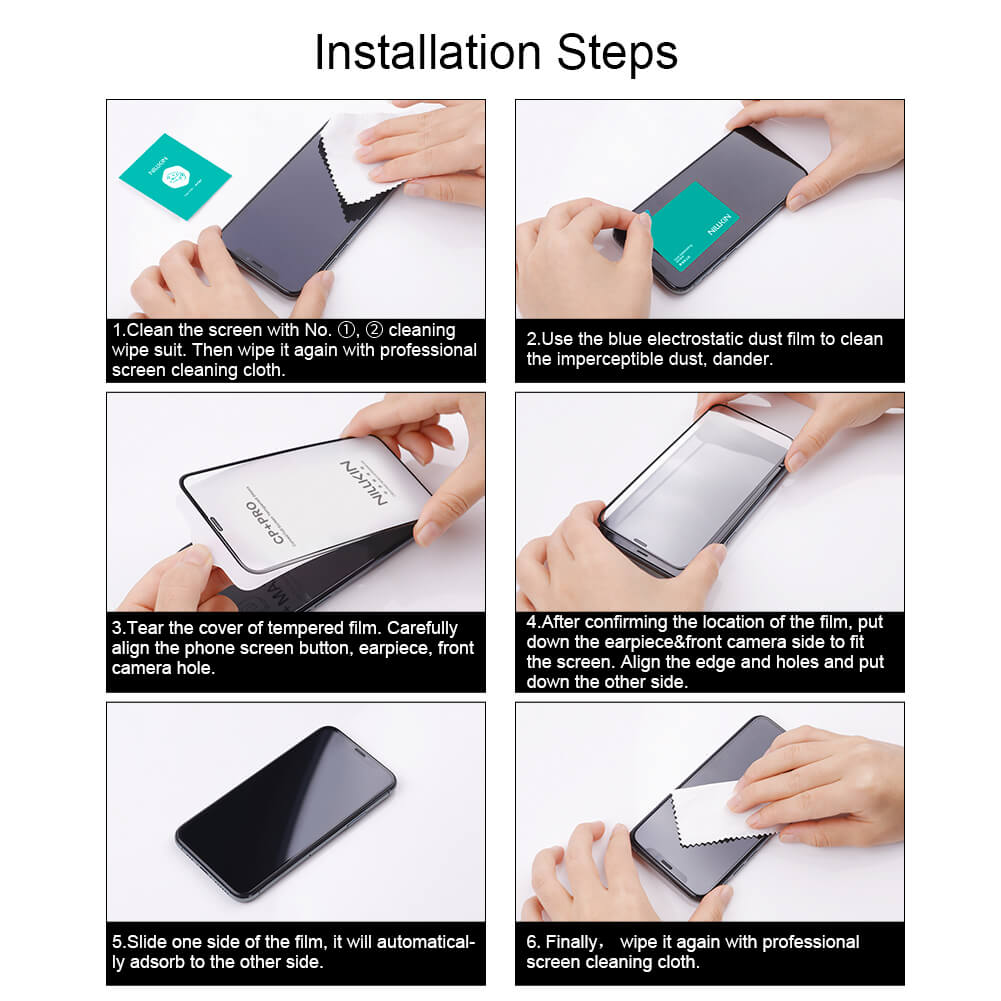 Installation Steps

NILLKIN

1.Clean the screen with No. ①, ② cleaning wipe suit. Then wipe it again with professional screen cleaning cloth.

NILLKIN

2.Use the blue electrostatic dust film to clean the imperceptible dust, dander.

NILLKIN
CP+PRO

3.Tear the cover of tempered film. Carefully align the phone screen button, earpiece, front camera hole.

4.After confirming the location of the film, put down the earpiece&front camera side to fit the screen. Align the edge and holes and put down the other side.

5.Slide one side of the film, it will automatically adsorb to the other side.

6. Finally, wipe it again with professional screen cleaning cloth.